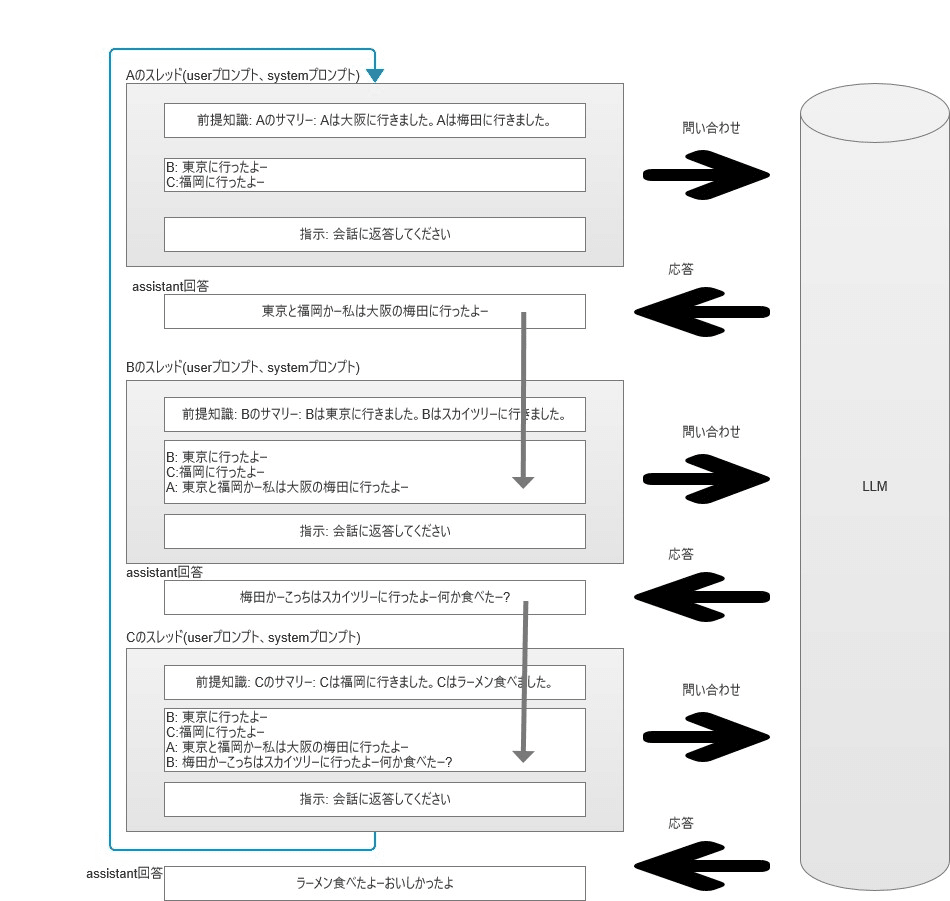 Aのスレッド(userプロンプト、systemプロンプト)

前提知識: Aのサマリー: Aは大阪に行きました。Aは梅田に行きました。

B: 東京に行ったよー
C:福岡に行ったよー

指示: 会話に返答してください

問い合わせ

応答

assistant回答

東京と福岡かー私は大阪の梅田に行ったよー

Bのスレッド(userプロンプト、systemプロンプト)

前提知識: Bのサマリー: Bは東京に行きました。Bはスカイツリーに行きました。

B: 東京に行ったよー
C:福岡に行ったよー
A: 東京と福岡かー私は大阪の梅田に行ったよー

指示: 会話に返答してください

問い合わせ

LLM

応答

assistant回答

梅田かーこっちはスカイツリーに行ったよー何か食べたー?

Cのスレッド(userプロンプト、systemプロンプト)

前提知識: Cのサマリー: Cは福岡に行きました。Cはラーメン食べました。

B: 東京に行ったよー
C:福岡に行ったよー
A: 東京と福岡かー私は大阪の梅田に行ったよー
B: 梅田かーこっちはスカイツリーに行ったよー何か食べたー?

指示: 会話に返答してください

問い合わせ

応答

assistant回答

ラーメン食べたよーおいしかったよ